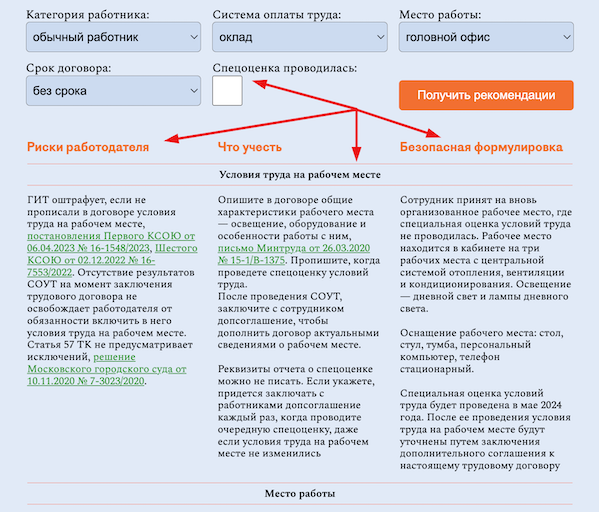 Категория работника:
обычный работник

Система оплаты труда:
оклад

Место работы:
головной офис

Срок договора:
без срока

Спецоценка проводилась:

Получить рекомендации

Риски работодателя

Что учесть

Безопасная формулировка

Условия труда на рабочем месте

ГИТ оштрафует, если не прописали в договоре условия труда на рабочем месте, постановления Первого КСОЮ от 06.04.2023 № 16-1548/2023, Шестого КСОЮ от 02.12.2022 № 16-7553/2022. Отсутствие результатов СОУТ на момент заключения трудового договора не освобождает работодателя от обязанности включить в него условия труда на рабочем месте. Статья 57 ТК не предусматривает исключений, решение Московского городского суда от 10.11.2020 № 7-3023/2020.

Опишите в договоре общие характеристики рабочего места — освещение, оборудование и особенности работы с ним, письмо Минтруда от 26.03.2020 № 15-1/В-1375. Пропишите, когда проведете спецоценку условий труда.
После проведения СОУТ, заключите с сотрудником допсоглашение, чтобы дополнить договор актуальными сведениями о рабочем месте.

Реквизиты отчета о спецоценке можно не писать. Если укажете, придется заключать с работниками допсоглашение каждый раз, когда проводите очередную спецоценку, даже если условия труда на рабочем месте не изменились

Сотрудник принят на вновь организованное рабочее место, где специальная оценка условий труда не проводилась. Рабочее место находится в кабинете на три рабочих места с центральной системой отопления, вентиляции и кондиционирования. Освещение — дневной свет и лампы дневного света.

Оснащение рабочего места: стол, стул, тумба, персональный компьютер, телефон стационарный.

Специальная оценка условий труда будет проведена в мае 2024 года. После ее проведения условия труда на рабочем месте будут уточнены путем заключения дополнительного соглашения к настоящему трудовому договору

Место работы